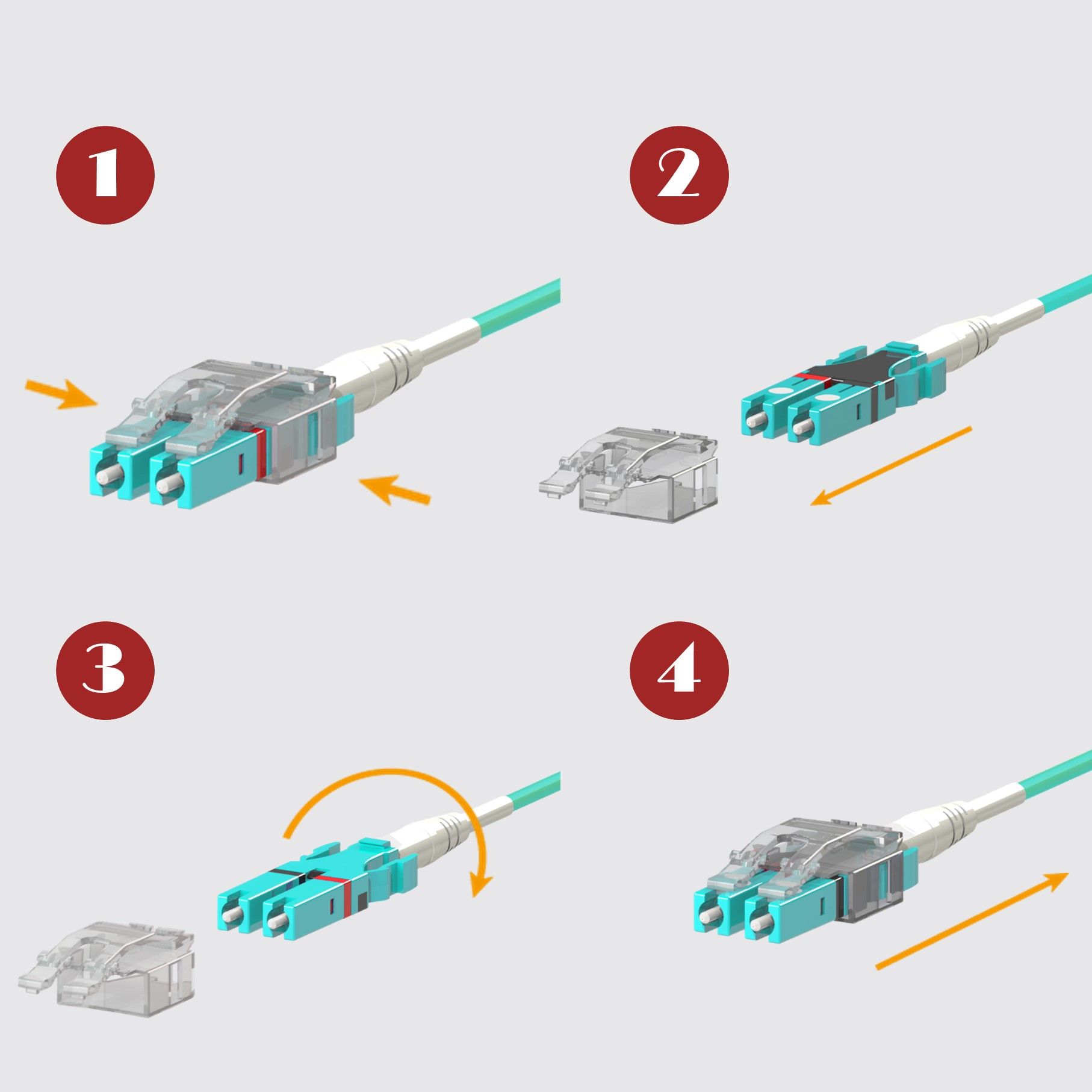 1

2

3

4